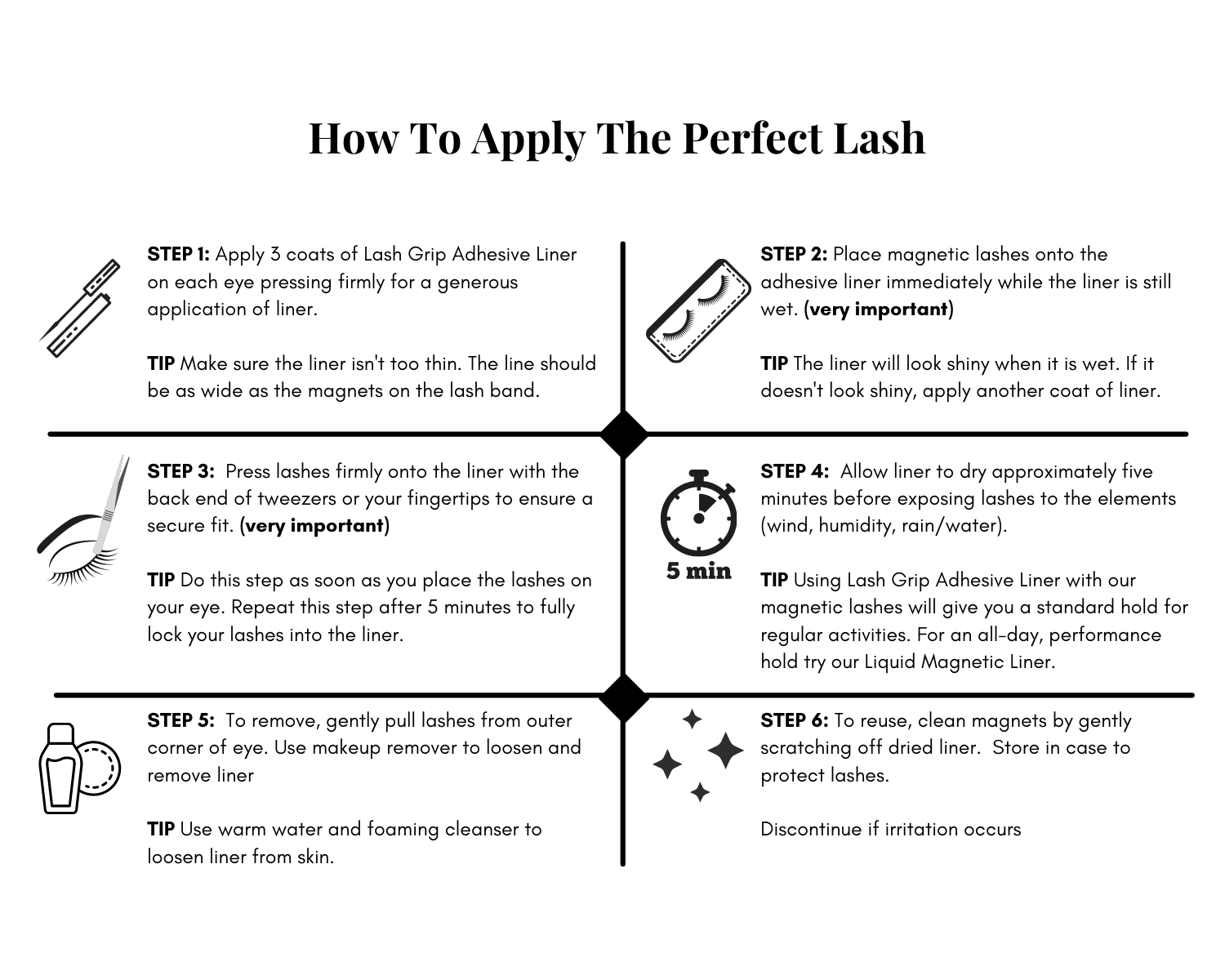 How To Apply The Perfect Lash

STEP 1: Apply 3 coats of Lash Grip Adhesive Liner on each eye pressing firmly for a generous application of liner.

TIP Make sure the liner isn't too thin. The line should be as wide as the magnets on the lash band.

STEP 2: Place magnetic lashes onto the adhesive liner immediately while the liner is still wet. (very important)

TIP The liner will look shiny when it is wet. If it doesn't look shiny, apply another coat of liner.

STEP 3: Press lashes firmly onto the liner with the back end of tweezers or your fingertips to ensure a secure fit. (very important)

TIP Do this step as soon as you place the lashes on your eye. Repeat this step after 5 minutes to fully lock your lashes into the liner.

5 min

STEP 4: Allow liner to dry approximately five minutes before exposing lashes to the elements (wind, humidity, rain/water).

TIP Using Lash Grip Adhesive Liner with our magnetic lashes will give you a standard hold for regular activities. For an all-day, performance hold try our Liquid Magnetic Liner.

STEP 5: To remove, gently pull lashes from outer corner of eye. Use makeup remover to loosen and remove liner

TIP Use warm water and foaming cleanser to loosen liner from skin.

STEP 6: To reuse, clean magnets by gently scratching off dried liner. Store in case to protect lashes.

Discontinue if irritation occurs