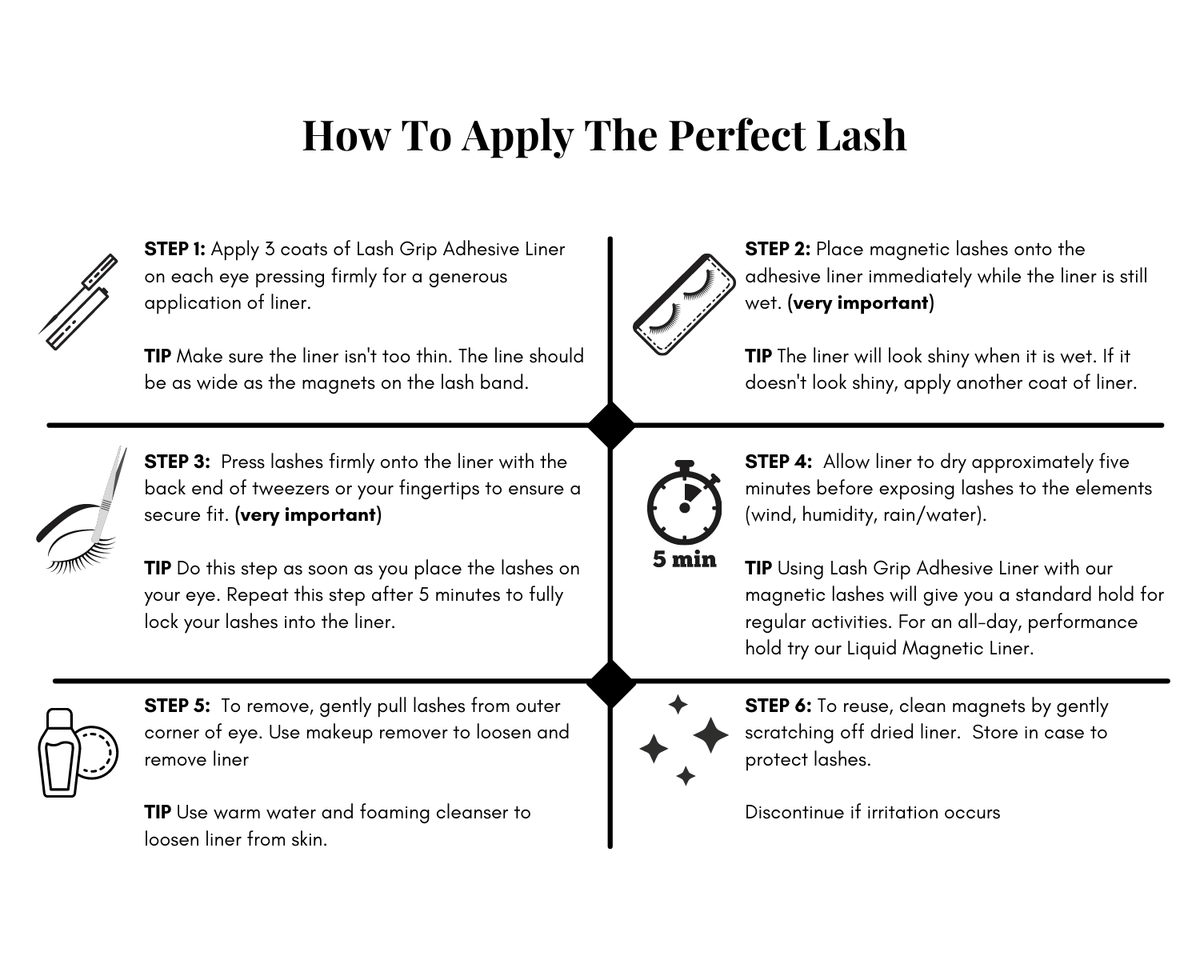 How To Apply The Perfect Lash

STEP 1: Apply 3 coats of Lash Grip Adhesive Liner on each eye pressing firmly for a generous application of liner.

TIP Make sure the liner isn't too thin. The line should be as wide as the magnets on the lash band.

STEP 2: Place magnetic lashes onto the adhesive liner immediately while the liner is still wet. (very important)

TIP The liner will look shiny when it is wet. If it doesn't look shiny, apply another coat of liner.

STEP 3: Press lashes firmly onto the liner with the back end of tweezers or your fingertips to ensure a secure fit. (very important)

TIP Do this step as soon as you place the lashes on your eye. Repeat this step after 5 minutes to fully lock your lashes into the liner.

5 min

STEP 4: Allow liner to dry approximately five minutes before exposing lashes to the elements (wind, humidity, rain/water).

TIP Using Lash Grip Adhesive Liner with our magnetic lashes will give you a standard hold for regular activities. For an all-day, performance hold try our Liquid Magnetic Liner.

STEP 5: To remove, gently pull lashes from outer corner of eye. Use makeup remover to loosen and remove liner

TIP Use warm water and foaming cleanser to loosen liner from skin.

STEP 6: To reuse, clean magnets by gently scratching off dried liner. Store in case to protect lashes.

Discontinue if irritation occurs