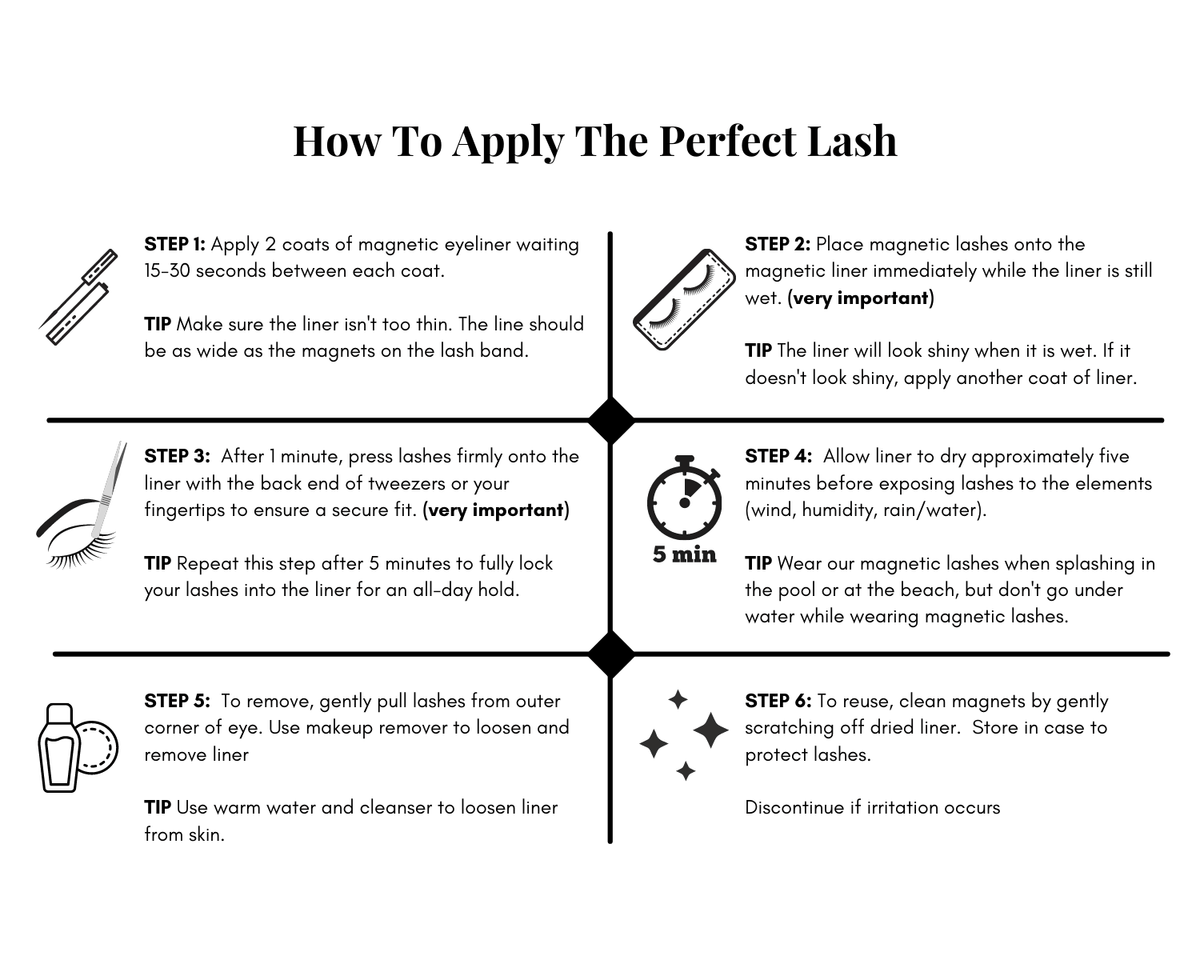 How To Apply The Perfect Lash

STEP 1: Apply 2 coats of magnetic eyeliner waiting 15-30 seconds between each coat.

TIP Make sure the liner isn't too thin. The line should be as wide as the magnets on the lash band.

STEP 2: Place magnetic lashes onto the magnetic liner immediately while the liner is still wet. (very important)

TIP The liner will look shiny when it is wet. If it doesn't look shiny, apply another coat of liner.

STEP 3: After 1 minute, press lashes firmly onto the liner with the back end of tweezers or your fingertips to ensure a secure fit. (very important)

TIP Repeat this step after 5 minutes to fully lock your lashes into the liner for an all-day hold.

5 min

STEP 4: Allow liner to dry approximately five minutes before exposing lashes to the elements (wind, humidity, rain/water).

TIP Wear our magnetic lashes when splashing in the pool or at the beach, but don't go under water while wearing magnetic lashes.

STEP 5: To remove, gently pull lashes from outer corner of eye. Use makeup remover to loosen and remove liner

TIP Use warm water and cleanser to loosen liner from skin.

STEP 6: To reuse, clean magnets by gently scratching off dried liner. Store in case to protect lashes.

Discontinue if irritation occurs